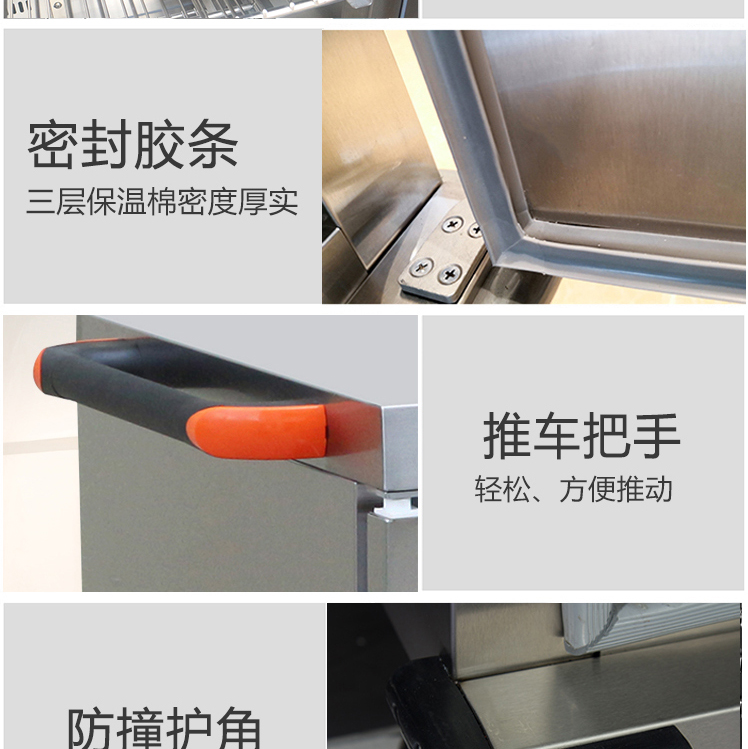 密封胶条
三层保温棉密度厚实

推车把手
轻松、方便推动

防撞护角