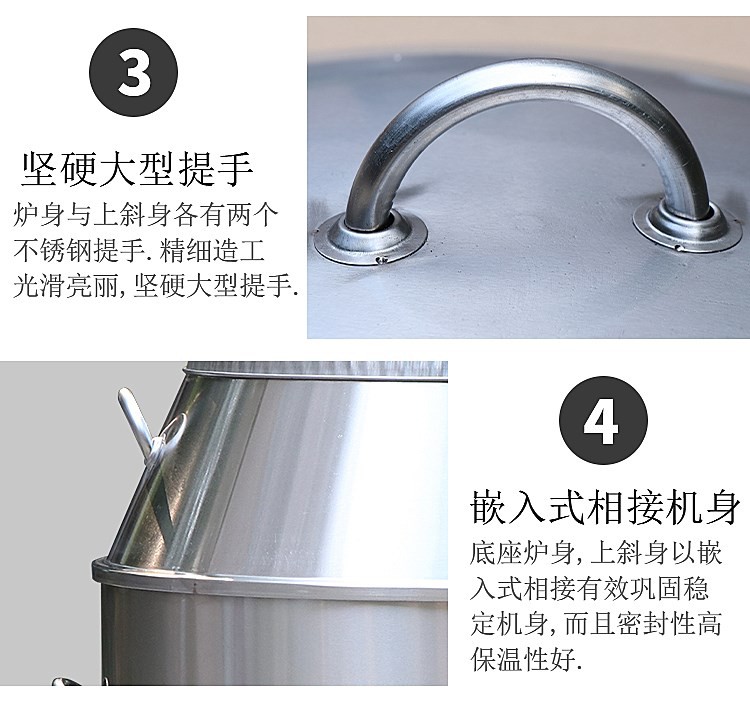 3

坚硬大型提手

炉身与上斜身各有两个不锈钢提手. 精细造工光滑亮丽, 坚硬大型提手.

4

嵌入式相接机身

底座炉身, 上斜身以嵌入式相接有效巩固稳定机身, 而且密封性高保温性好.