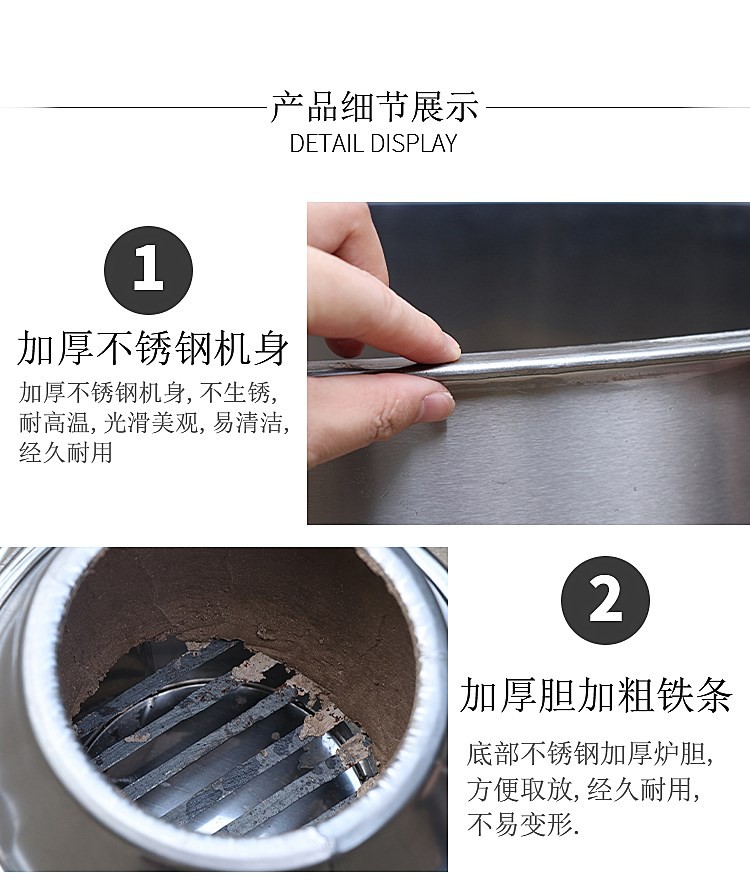 产品细节展示
DETAIL DISPLAY

1

加厚不锈钢机身

加厚不锈钢机身, 不生锈, 耐高温, 光滑美观, 易清洁, 经久耐用

2

加厚胆加粗铁条

底部不锈钢加厚炉胆, 方便取放, 经久耐用, 不易变形.